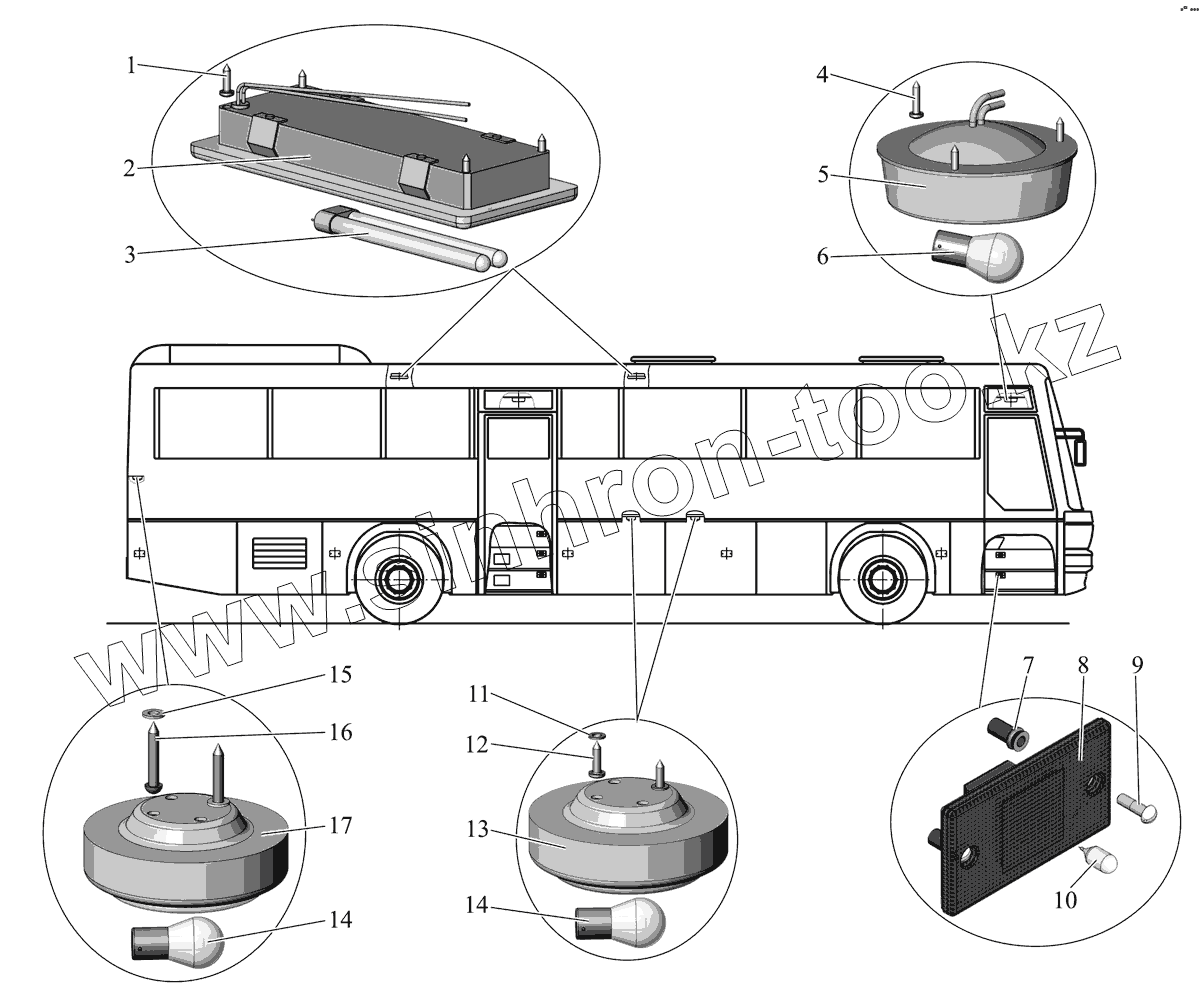 1
2
3
4
5
6
www.sinhron-too.kz
15
16
17
14
11
12
13
14
7
8
9
10